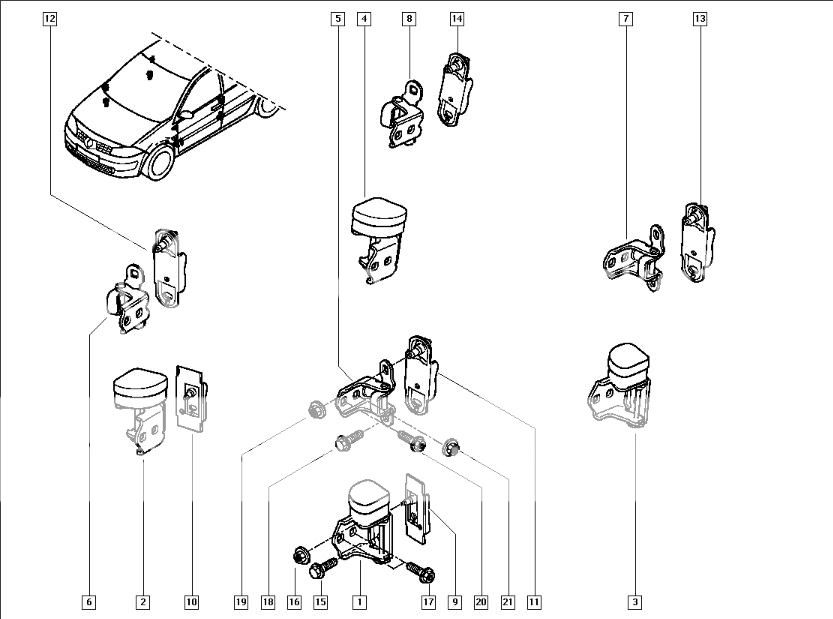 12
5
4
8
14
7
13
6
2
10
19
18
16
15
1
17
9
20
21
11
3